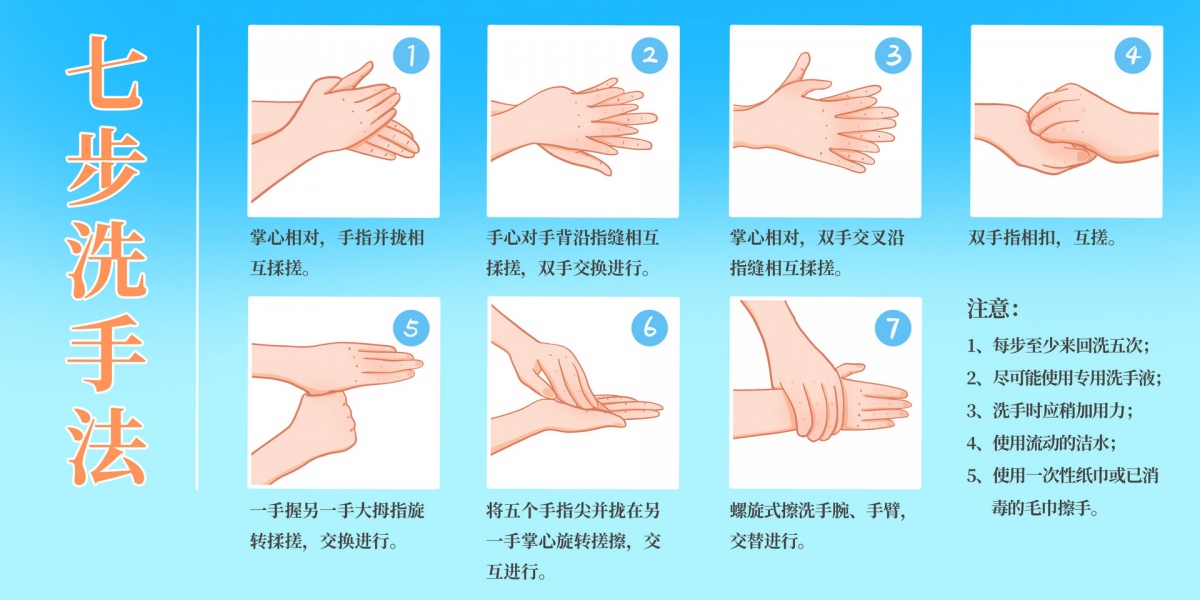 七步洗手法

1
掌心相对，手指并拢相互揉搓。

2
手心对手背沿指缝相互揉搓，双手交换进行。

3
掌心相对，双手交叉沿指缝相互揉搓。

4
双手指相扣，互搓。

5
一手握另一手大拇指旋转揉搓，交换进行。

6
将五个手指尖并拢在另一手掌心旋转搓擦，交互进行。

7
螺旋式擦洗手腕、手臂，交替进行。

注意：
1、每步至少来回洗五次；
2、尽可能使用专用洗手液；
3、洗手时应稍加用力；
4、使用流动的洁水；
5、使用一次性纸巾或已消毒的毛巾擦手。