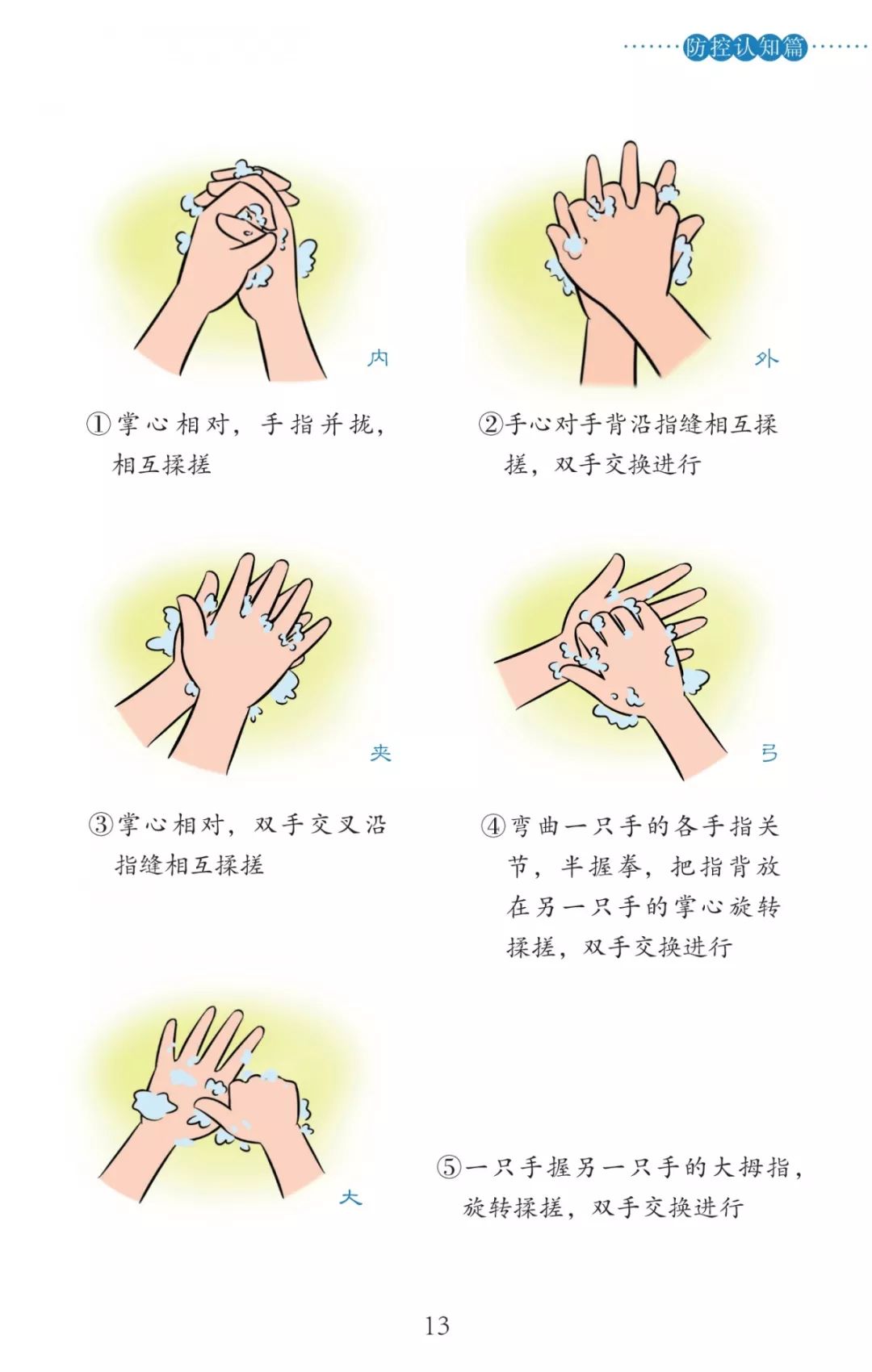 防控认知篇

内

①掌心相对，手指并拢，相互揉搓

外

②手心对手背沿指缝相互揉搓，双手交换进行

夹

③掌心相对，双手交叉沿指缝相互揉搓

弓

④弯曲一只手的各手指关节，半握拳，把指背放在另一只手的掌心旋转揉搓，双手交换进行

大

⑤一只手握另一只手的大拇指，旋转揉搓，双手交换进行

13