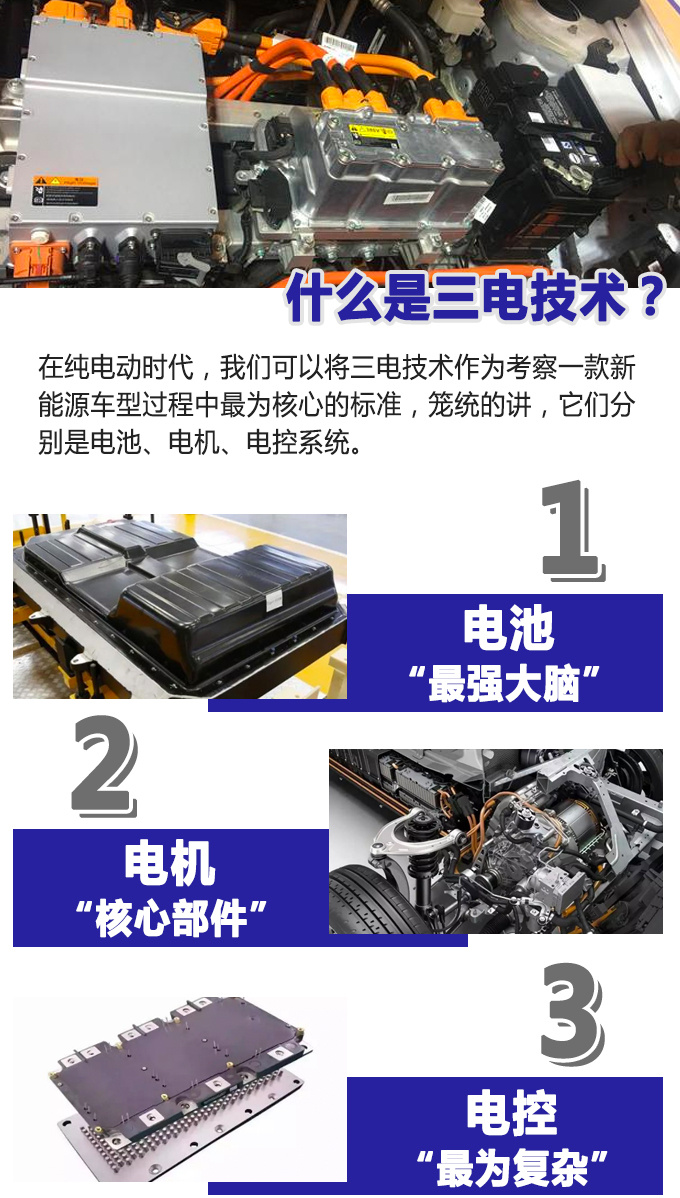 什么是三电技术？

在纯电动时代，我们可以将三电技术作为考察一款新能源车型过程中最为核心的标准，笼统的讲，它们分别是电池、电机、电控系统。

1

电池
“最强大脑”

2

电机
“核心部件”

3

电控
“最为复杂”