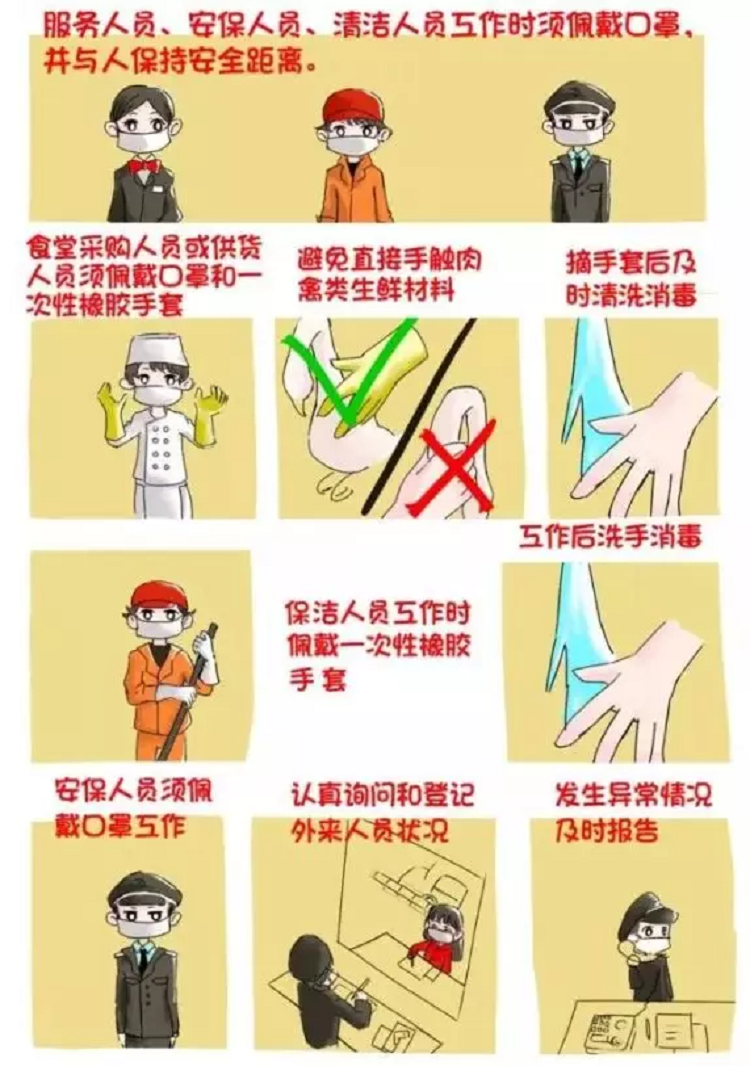 服务人员、安保人员、清洁人员工作时须佩戴口罩，并与人保持安全距离。

食堂采购人员或供货人员须佩戴口罩和一次性橡胶手套

避免直接手触肉禽类生鲜材料

摘手套后及时清洗消毒

工作后洗手消毒

保洁人员工作时佩戴一次性橡胶手套

安保人员须佩戴口罩工作

认真询问和登记外来人员状况

发生异常情况及时报告