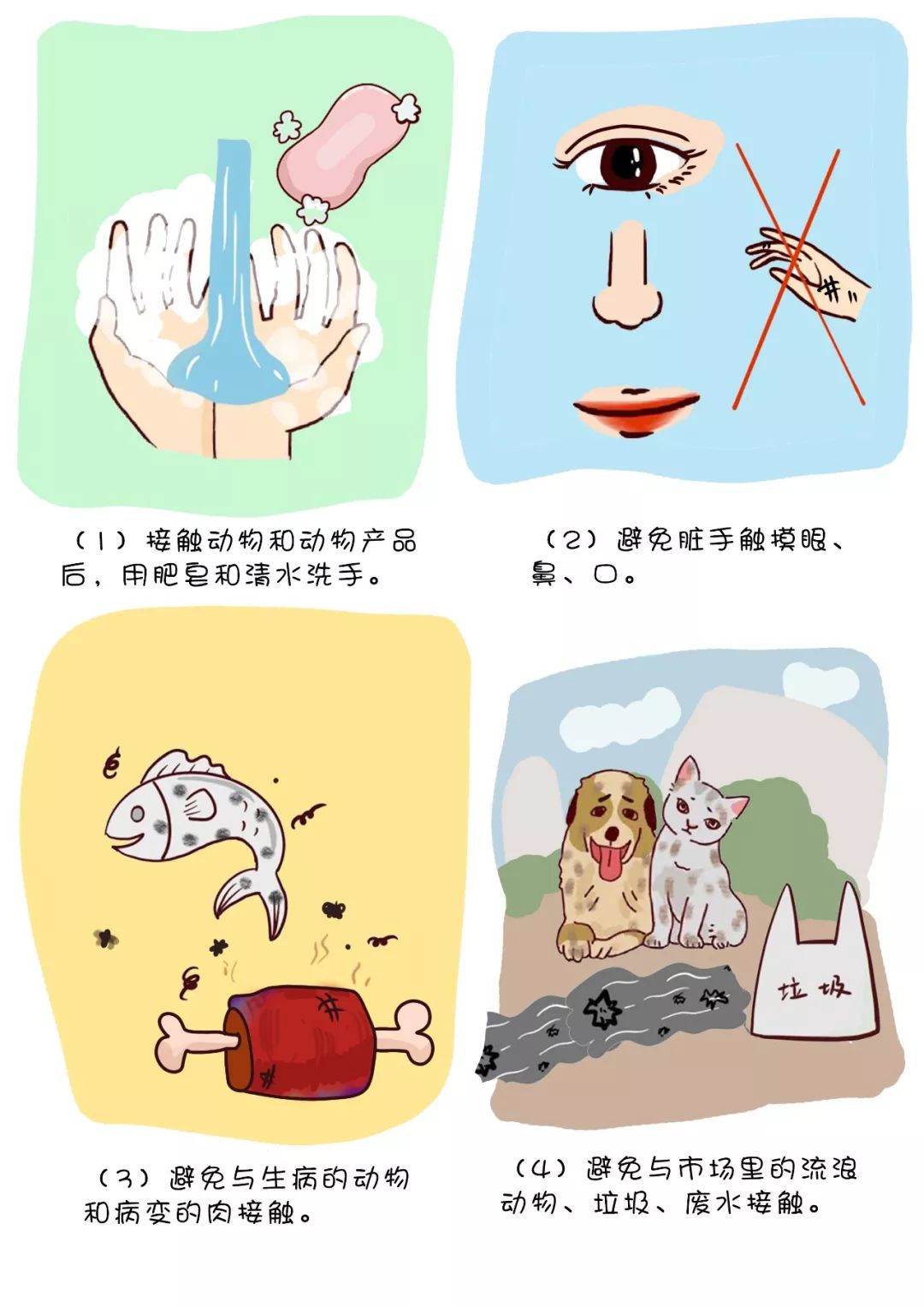 （1）接触动物和动物产品后，用肥皂和清水洗手。

（2）避免脏手触摸眼、鼻、口。

（3）避免与生病的动物和病变的肉接触。

垃圾

（4）避免与市场里的流浪动物、垃圾、废水接触。