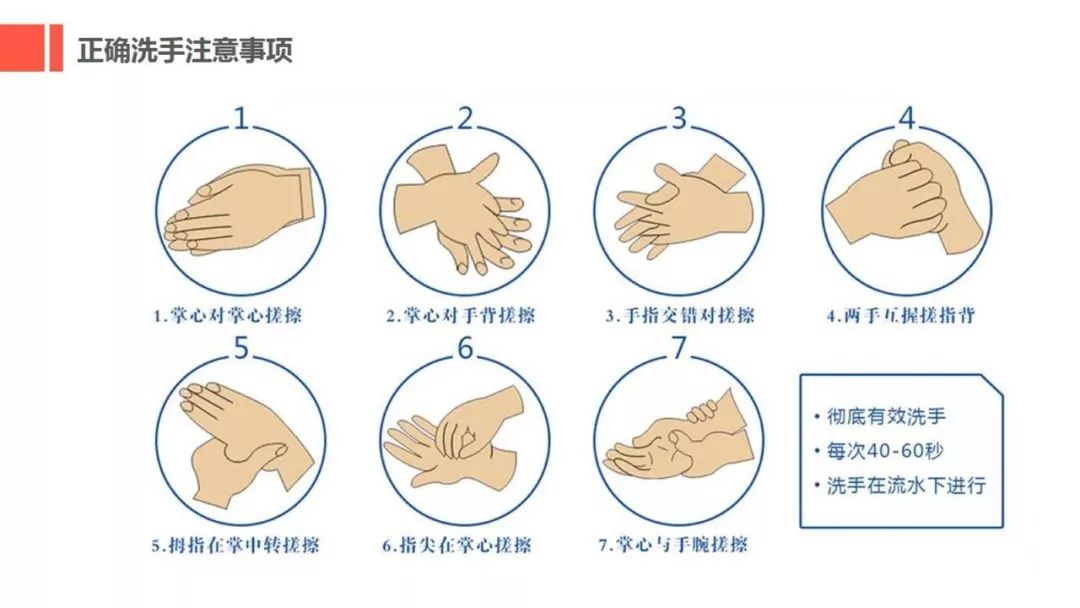 正确洗手注意事项

1

1.掌心对掌心搓擦

2

2.掌心对手背搓擦

3

3.手指交错对搓擦

4

4.两手互握搓指背

5

5.拇指在掌中转搓擦

6

6.指尖在掌心搓擦

7

7.掌心与手腕搓擦

• 彻底有效洗手
• 每次40-60秒
• 洗手在流水下进行