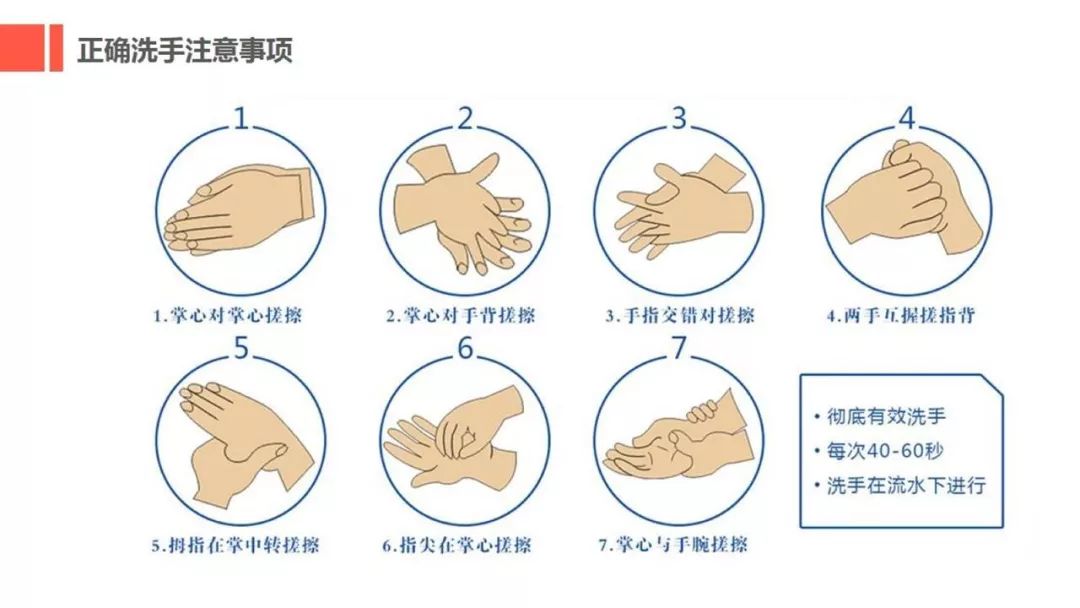 正确洗手注意事项

1

1.掌心对掌心搓擦

2

2.掌心对手背搓擦

3

3.手指交错对搓擦

4

4.两手互握搓指背

5

5.拇指在掌中转搓擦

6

6.指尖在掌心搓擦

7

7.掌心与手腕搓擦

• 彻底有效洗手
• 每次40-60秒
• 洗手在流水下进行