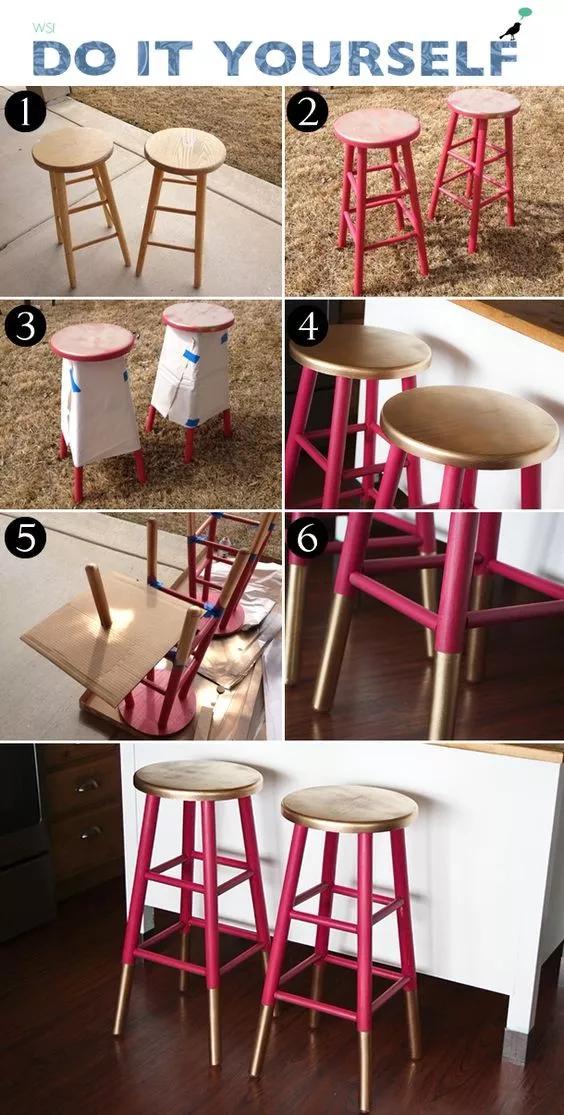 WSI
DO IT YOURSELF

1

2

3

4

5

6