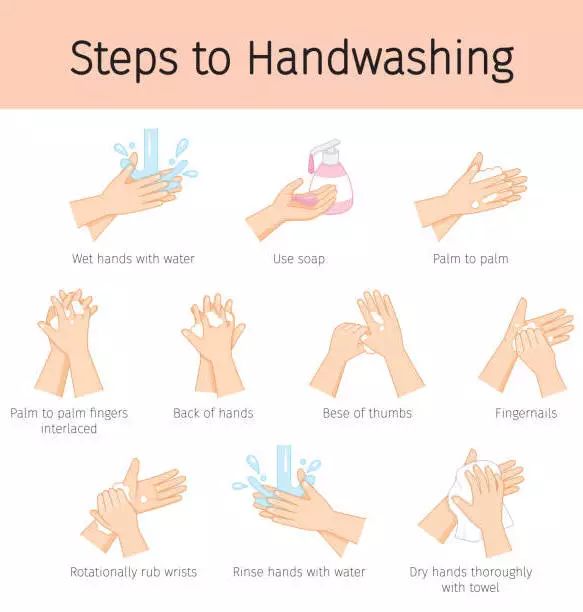 Steps to Handwashing

Wet hands with water

Use soap

Palm to palm

Palm to palm fingers interlaced

Back of hands

Bese of thumbs

Fingernails

Rotationally rub wrists

Rinse hands with water

Dry hands thoroughly with towel