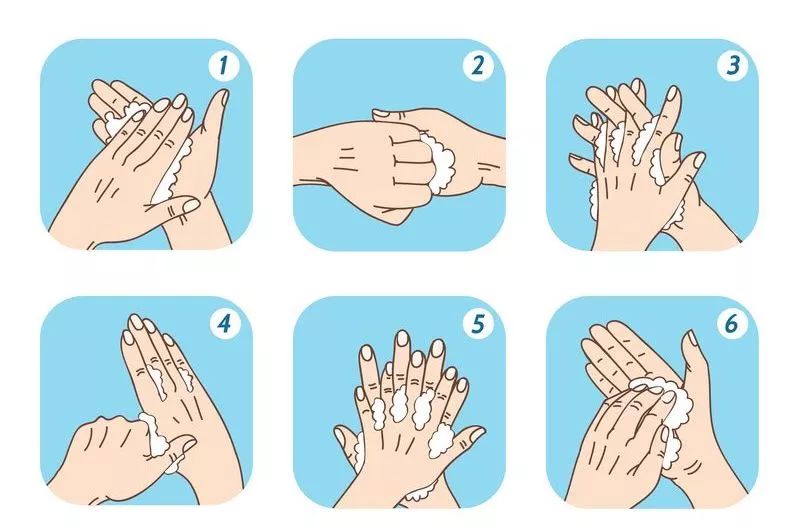 1
2
3
4
5
6