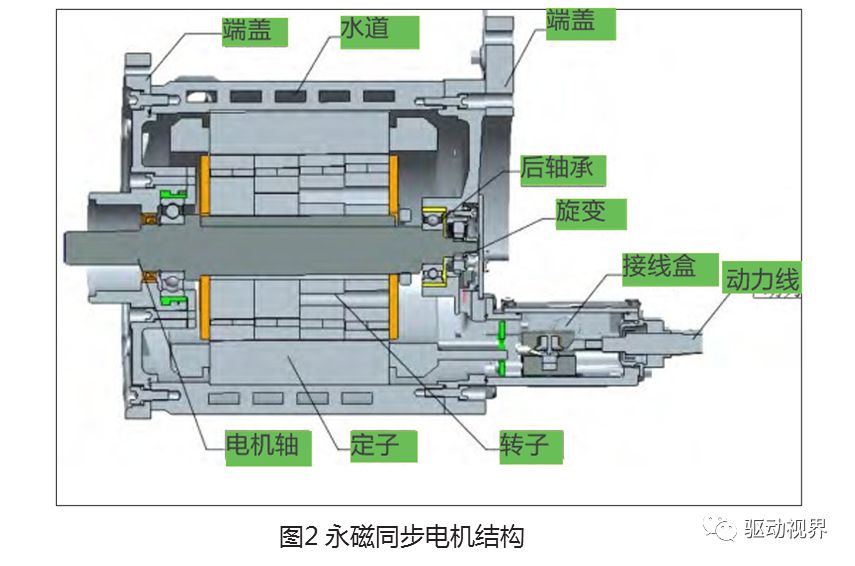 端盖
水道
端盖
后轴承
旋变
接线盒
动力线
电机轴
定子
转子

图2 永磁同步电机结构

驱动视界