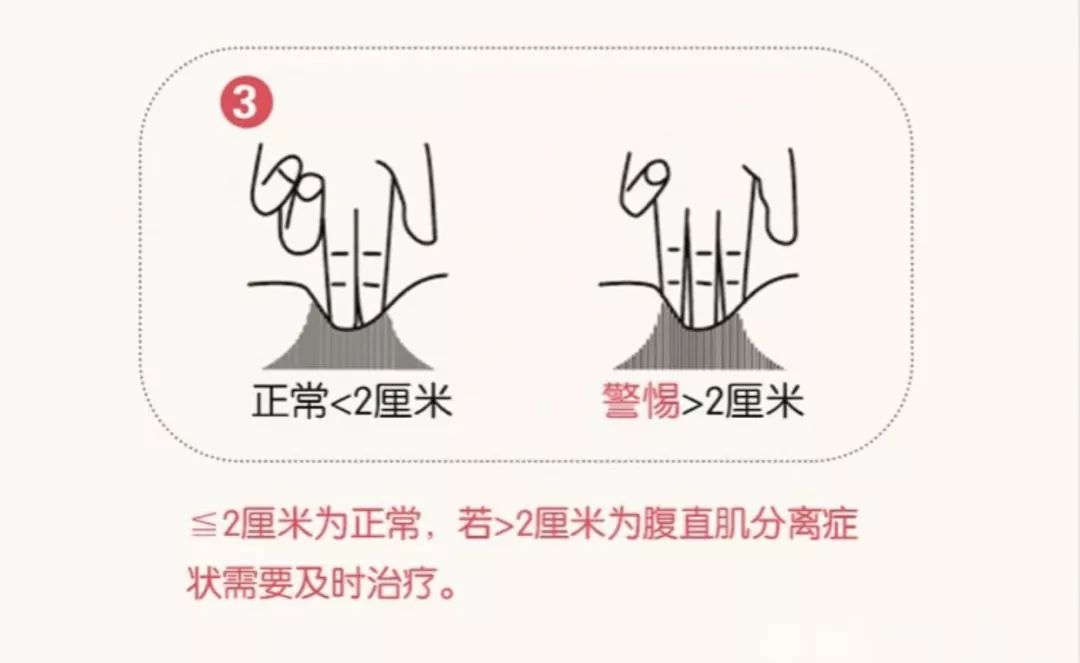 3

正常<2厘米

警惕>2厘米

≦2厘米为正常，若>2厘米为腹直肌分离症状需要及时治疗。