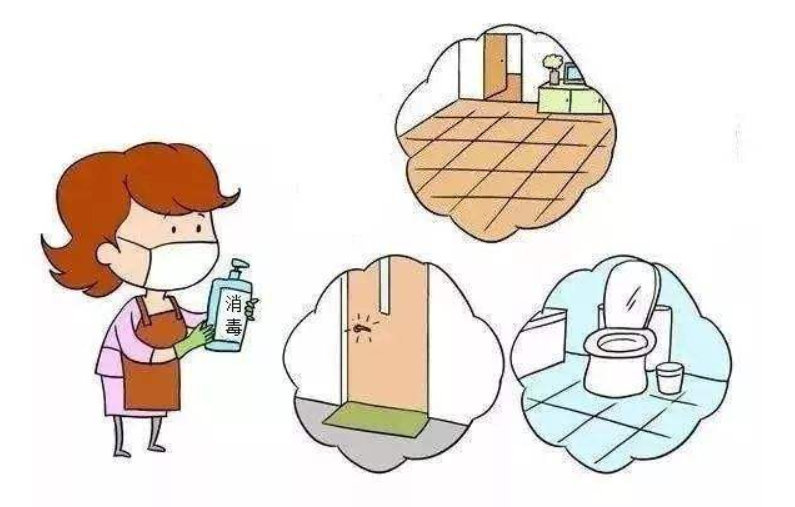 消毒