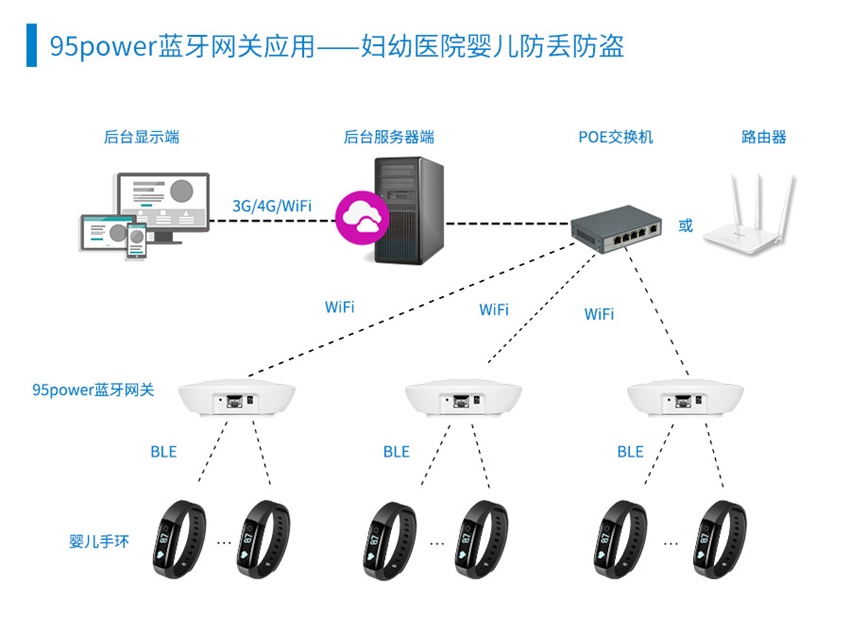 95power蓝牙网关应用——妇幼医院婴儿防丢防盗

后台显示端

后台服务器端

POE交换机

路由器

3G/4G/WiFi

或

WiFi

WiFi

WiFi

95power蓝牙网关

BLE

BLE

BLE

婴儿手环

87

…

87

87

…

87

87

…

87