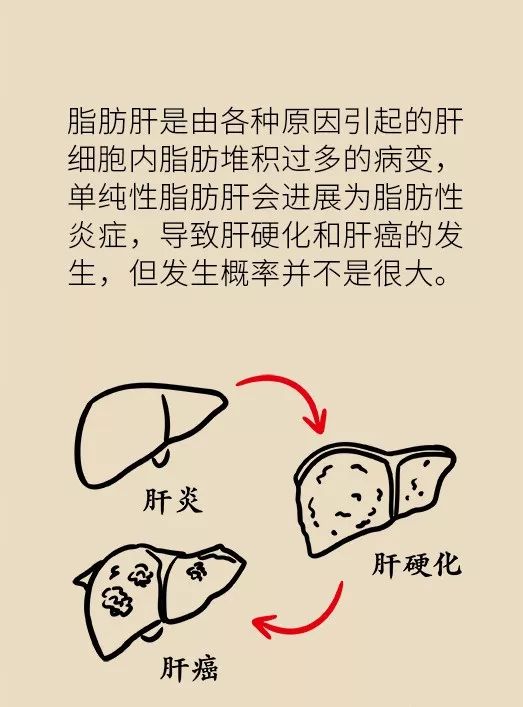 脂肪肝是由各种原因引起的肝细胞内脂肪堆积过多的病变，单纯性脂肪肝会进展为脂肪性炎症，导致肝硬化和肝癌的发生，但发生概率并不是很大。

肝炎

肝硬化

肝癌