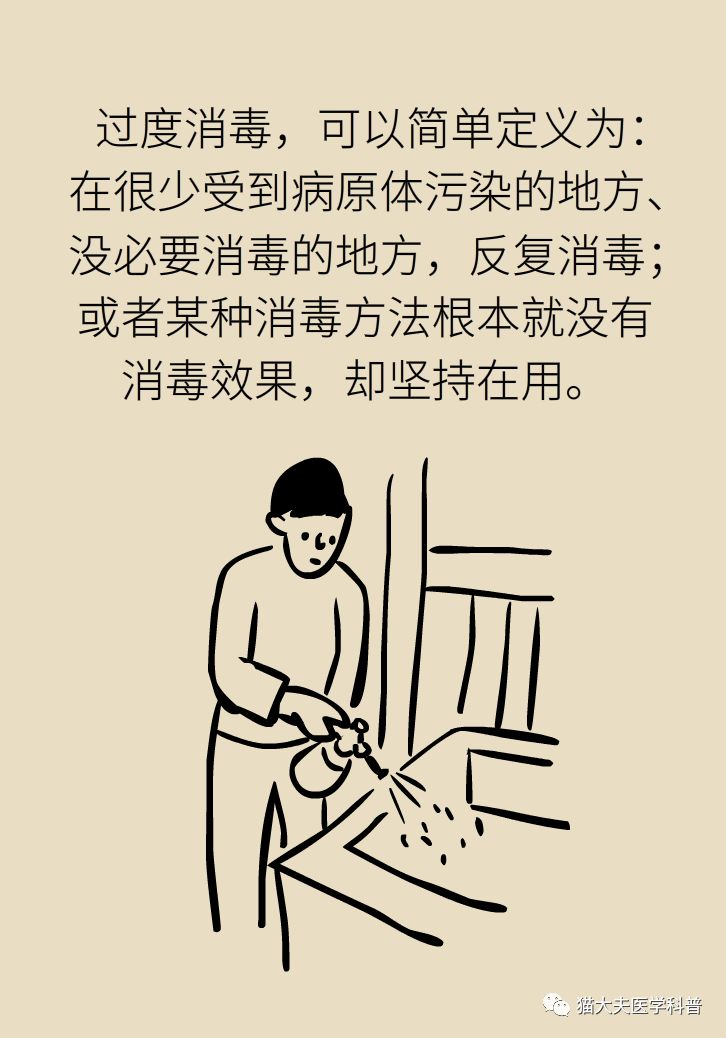 过度消毒，可以简单定义为：在很少受到病原体污染的地方、没必要消毒的地方，反复消毒；或者某种消毒方法根本就没有消毒效果，却坚持在用。

猫大夫医学科普