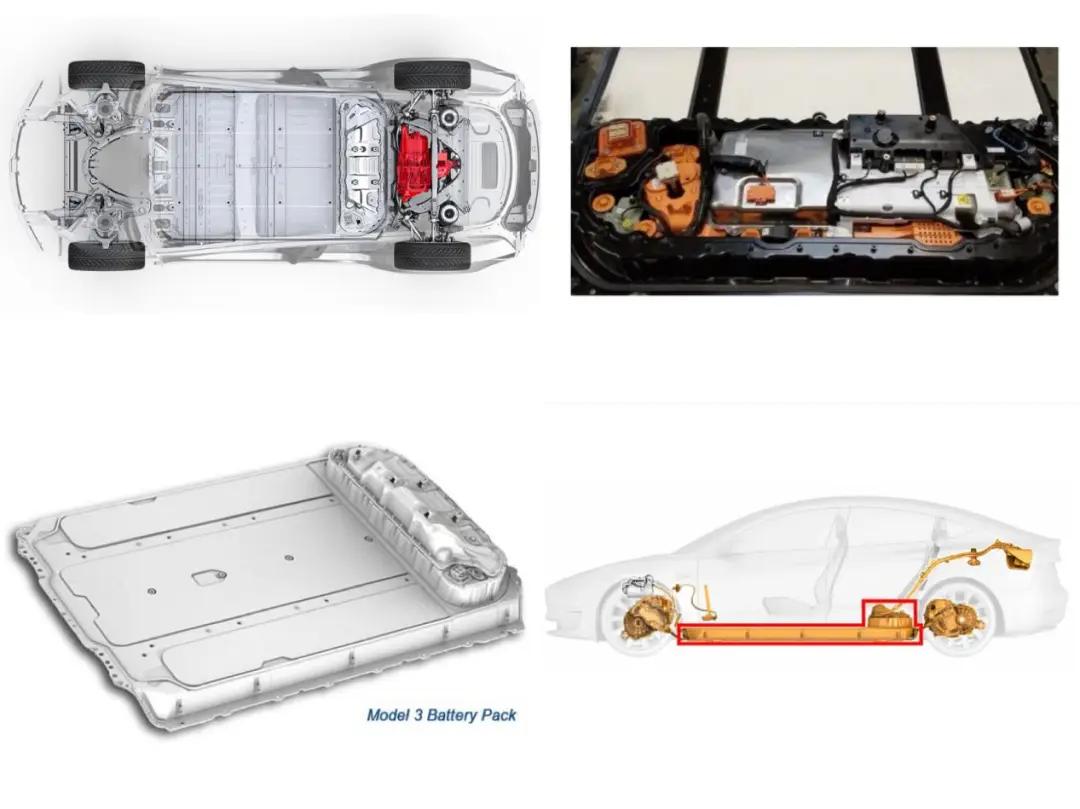 Model 3 Battery Pack