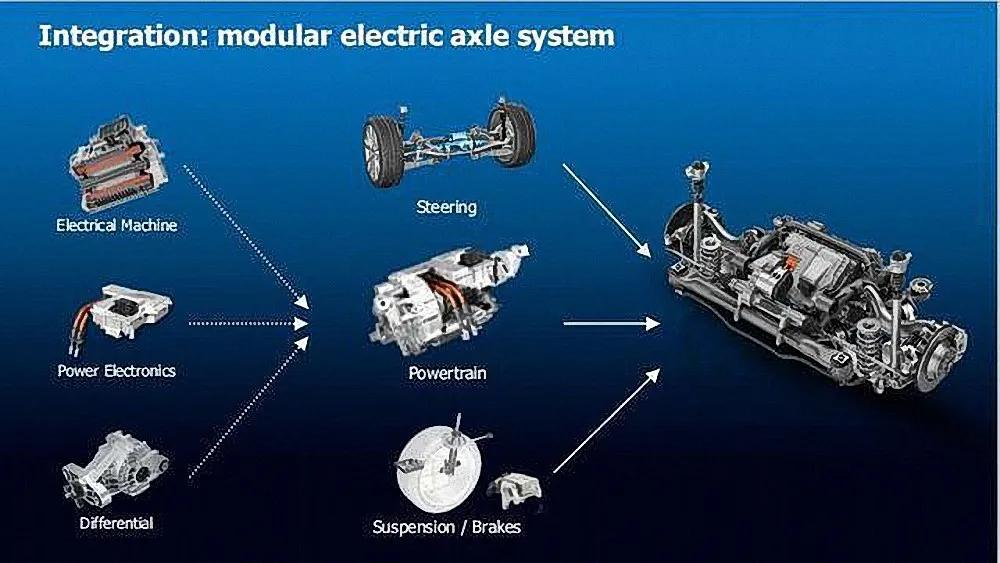 Integration: modular electric axle system

Electrical Machine

Power Electronics

Differential

Steering

Powertrain

Suspension / Brakes