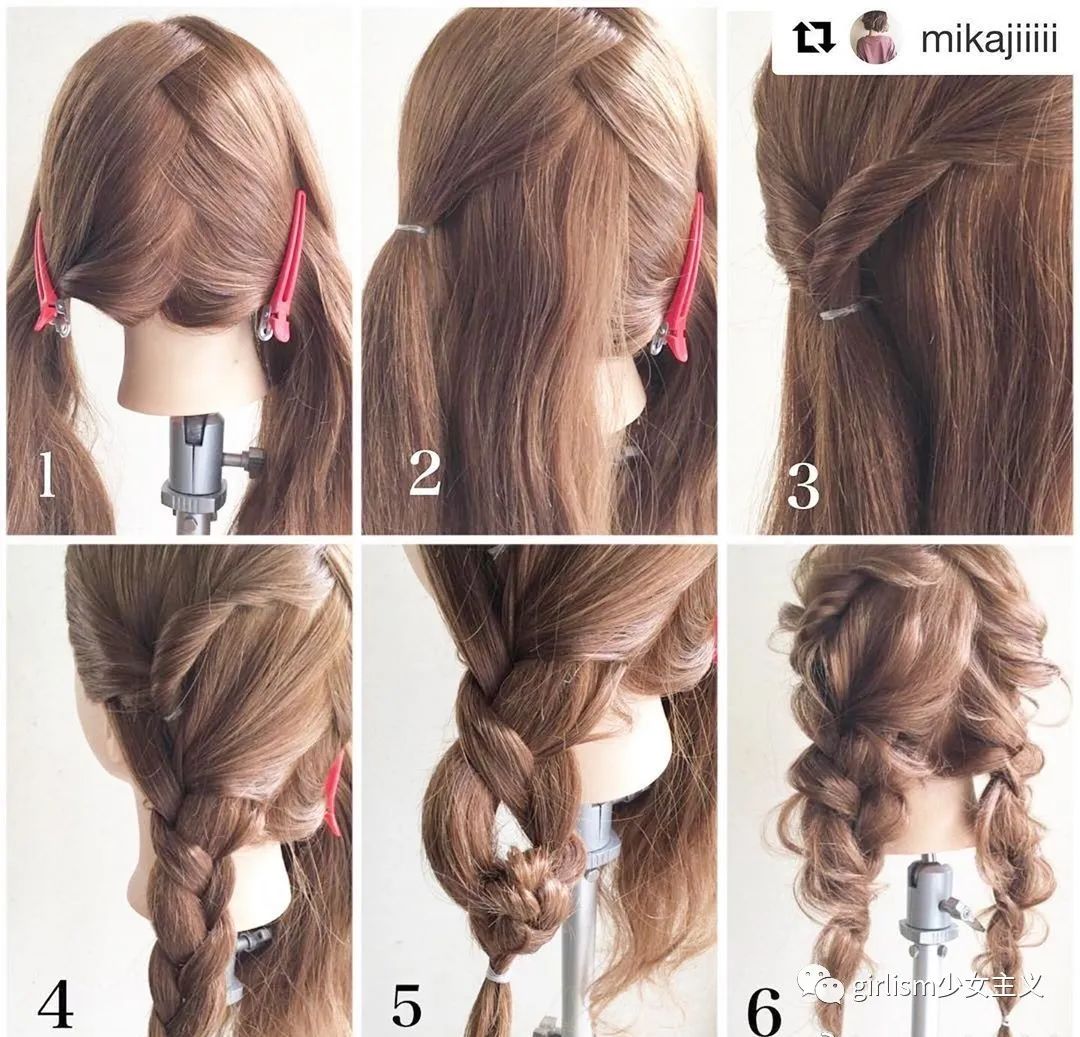 mikajiiiii

1

2

3

4

5

6

girlism少女主义