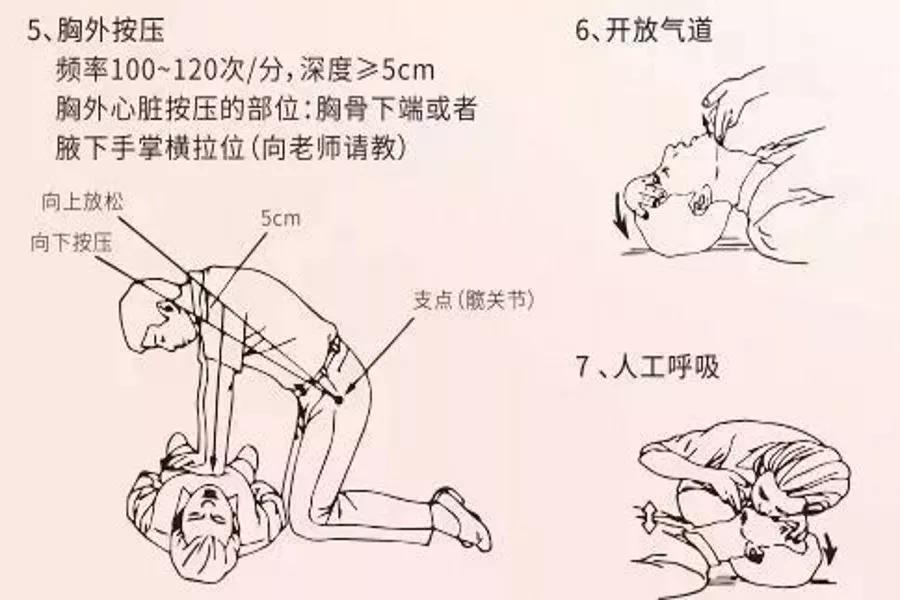 5、胸外按压

频率100~120次/分，深度≥5cm

胸外心脏按压的部位：胸骨下端或者

腋下手掌横拉位（向老师请教）

向上放松

向下按压

5cm

支点（髋关节）

6、开放气道

7、人工呼吸