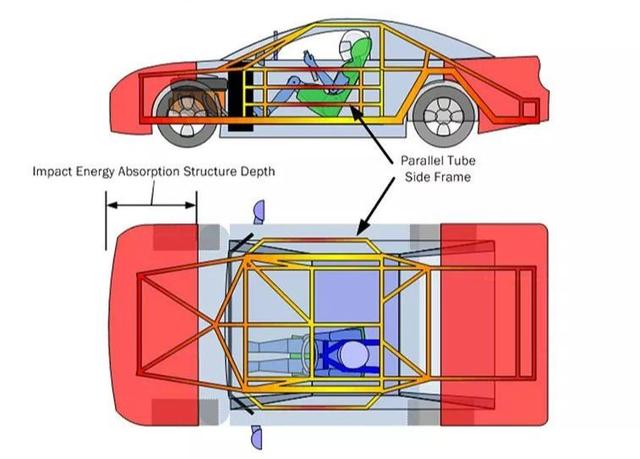 Impact Energy Absorption Structure Depth

Parallel Tube Side Frame