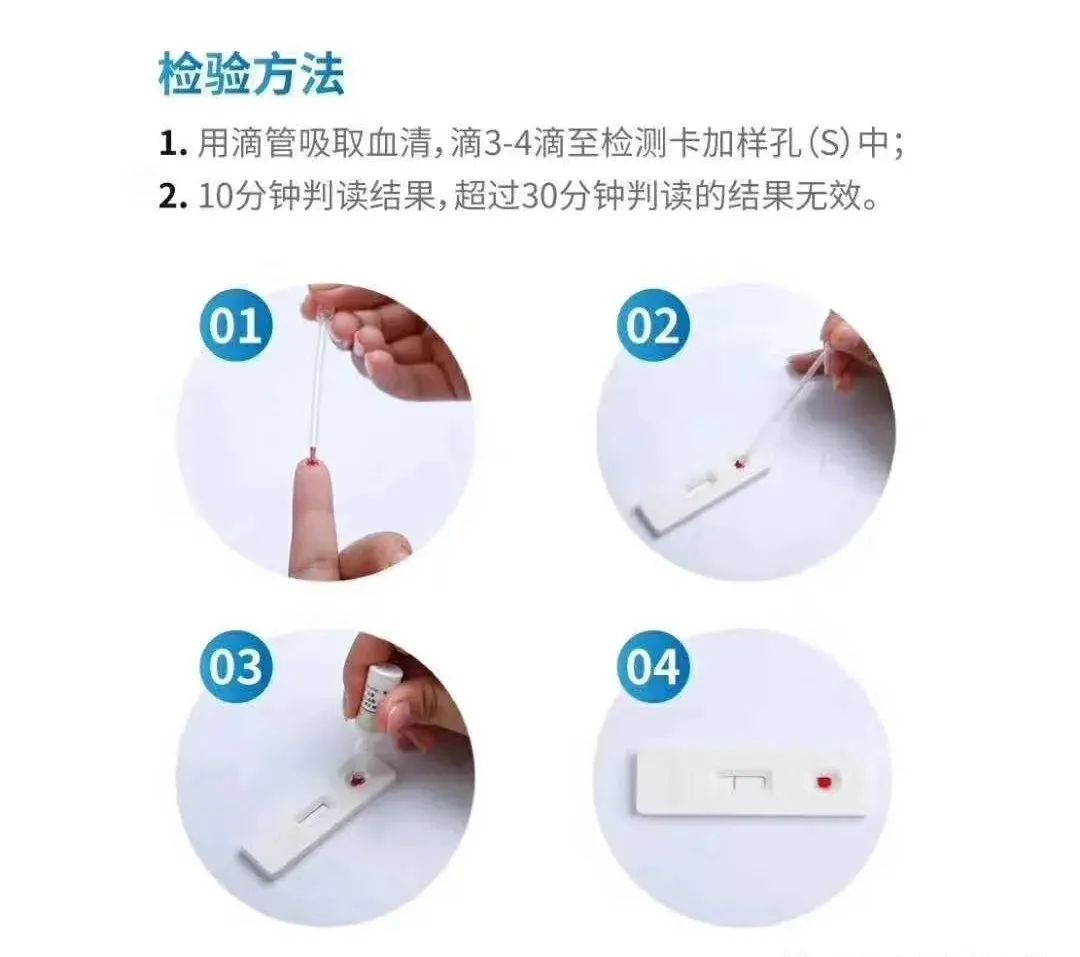 检验方法

1. 用滴管吸取血清，滴3-4滴至检测卡加样孔（S）中；

2. 10分钟判读结果，超过30分钟判读的结果无效。

01

02

03

04