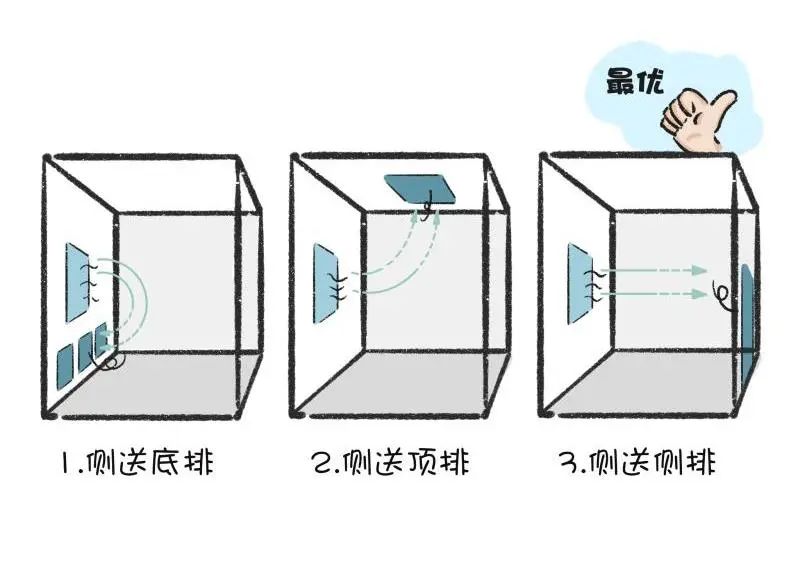 最优

1.侧送底排

2.侧送顶排

3.侧送侧排