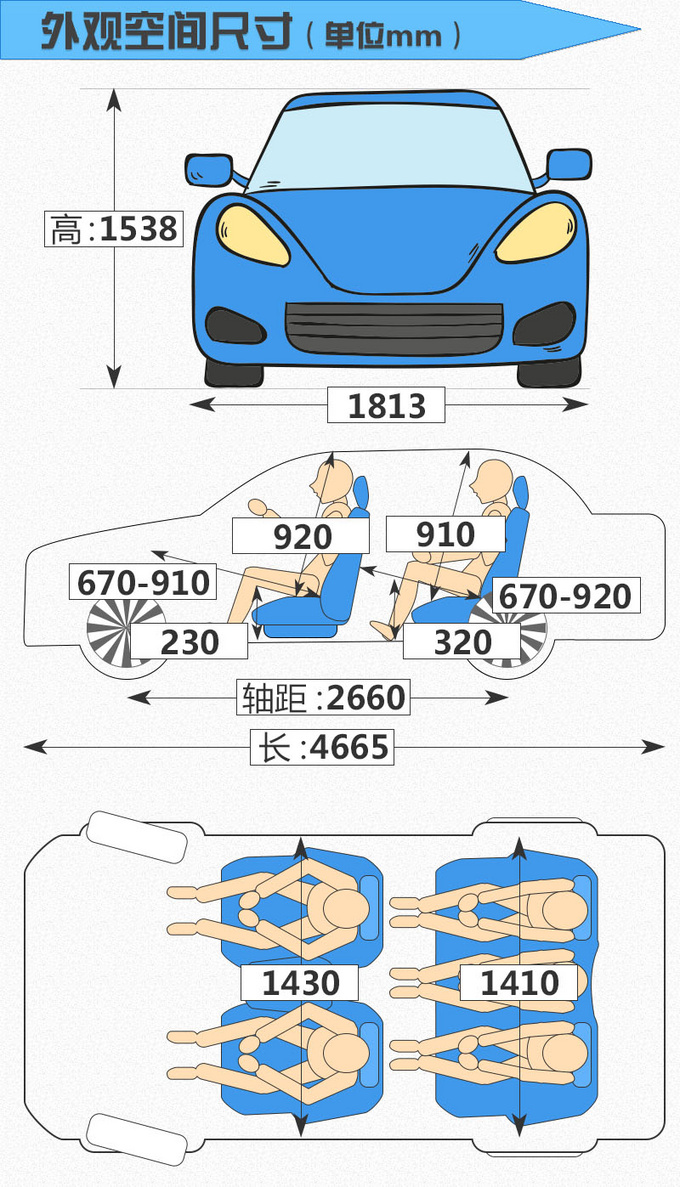 外观空间尺寸（单位mm）

高:1538

1813

920

910

670-910

670-920

230

320

轴距:2660

长:4665

1430

1410