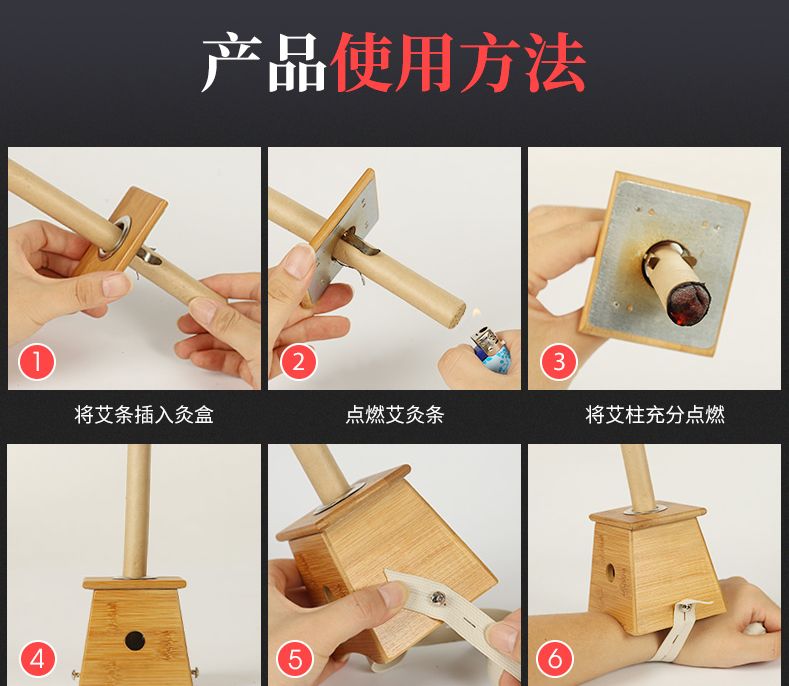 产品使用方法

1
将艾条插入灸盒

2
点燃艾灸条

3
将艾柱充分点燃

4

5

6