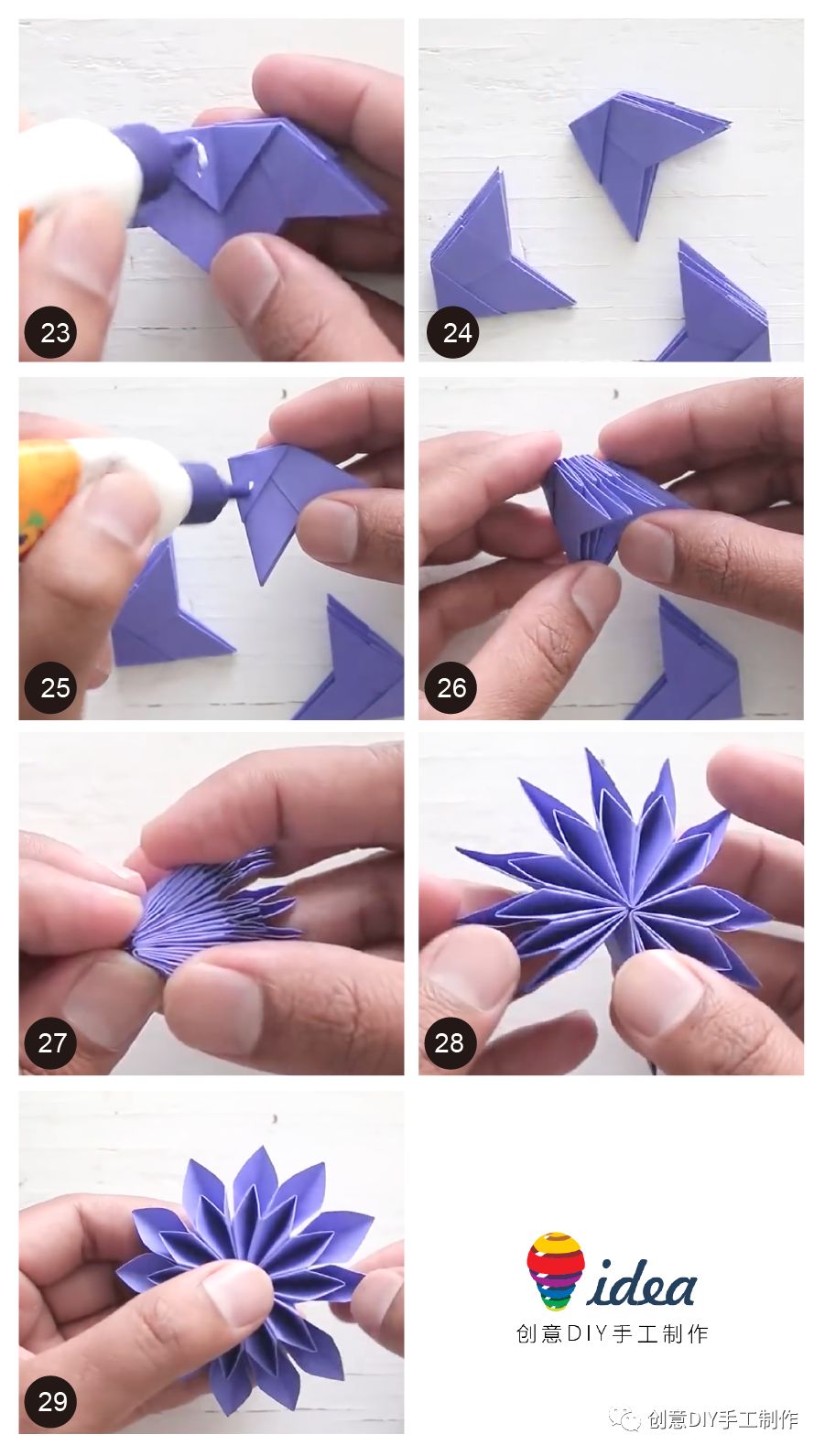 23

24

25

26

27

28

29

idea
创意DIY手工制作

创意DIY手工制作