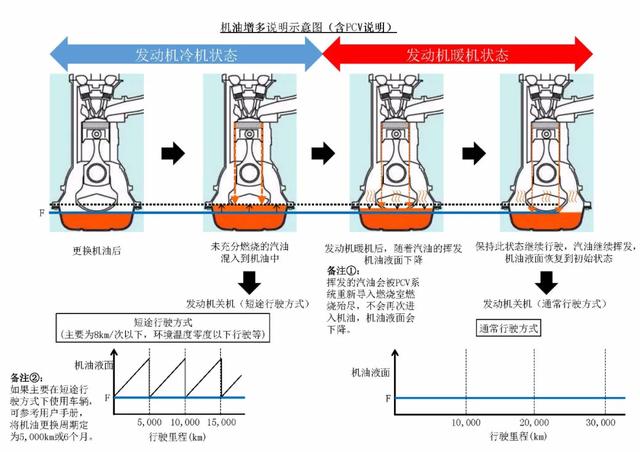 机油增多说明示意图（含PCV说明）

发动机冷机状态

发动机暖机状态

F

更换机油后

未充分燃烧的汽油混入到机油中

发动机暖机后，随着汽油的挥发机油液面下降

保持此状态继续行驶，汽油继续挥发，机油液面恢复到初始状态

备注①：
挥发的汽油会被PCV系统重新导入燃烧室燃烧殆尽，不会再次进入机油，机油液面会下降。

发动机关机（短途行驶方式）

发动机关机（通常行驶方式）

短途行驶方式
（主要为8km/次以下，环境温度零度以下行驶等）

通常行驶方式

备注②：
如果主要在短途行驶方式下使用车辆，可参考用户手册，将机油更换周期定为5,000km或6个月。

机油液面

F

5,000 10,000 15,000

行驶里程（km）

机油液面

F

10,000 20,000 30,000

行驶里程（km）