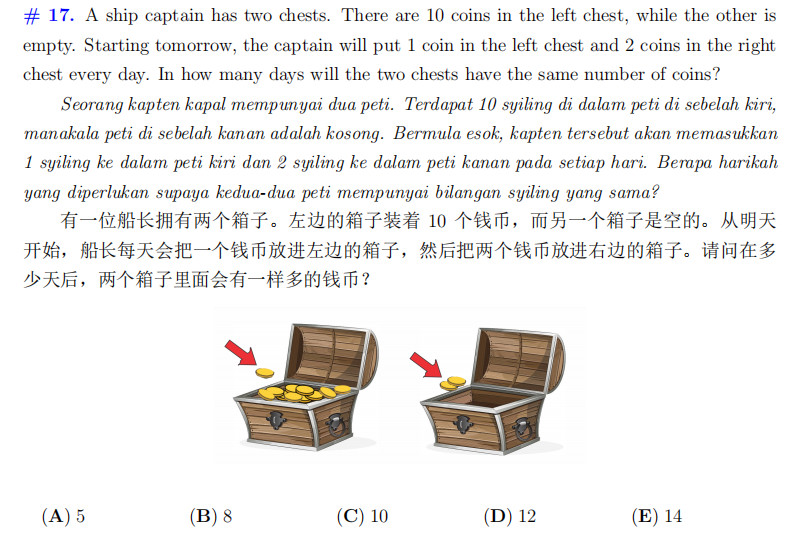 # 17. A ship captain has two chests. There are 10 coins in the left chest, while the other is empty. Starting tomorrow, the captain will put 1 coin in the left chest and 2 coins in the right chest every day. In how many days will the two chests have the same number of coins?

Seorang kapten kapal mempunyai dua peti. Terdapat 10 syiling di dalam peti di sebelah kiri, manakala peti di sebelah kanan adalah kosong. Bermula esok, kapten tersebut akan memasukkan 1 syiling ke dalam peti kiri dan 2 syiling ke dalam peti kanan pada setiap hari. Berapa harikah yang diperlukan supaya kedua-dua peti mempunyai bilangan syiling yang sama?

有一位船长拥有两个箱子。左边的箱子装着 10 个钱币，而另一个箱子是空的。从明天开始，船长每天会把一个钱币放进左边的箱子，然后把两个钱币放进右边的箱子。请问在多少天后，两个箱子里面会有一样多的钱币？

(A) 5 (B) 8 (C) 10 (D) 12 (E) 14