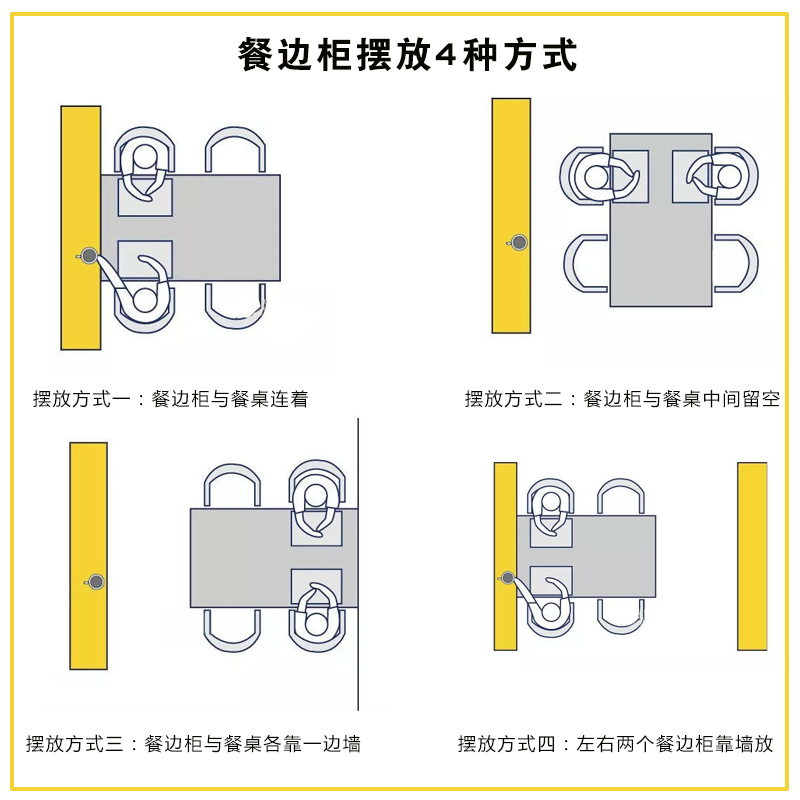 餐边柜摆放4种方式

摆放方式一：餐边柜与餐桌连着

摆放方式二：餐边柜与餐桌中间留空

摆放方式三：餐边柜与餐桌各靠一边墙

摆放方式四：左右两个餐边柜靠墙放