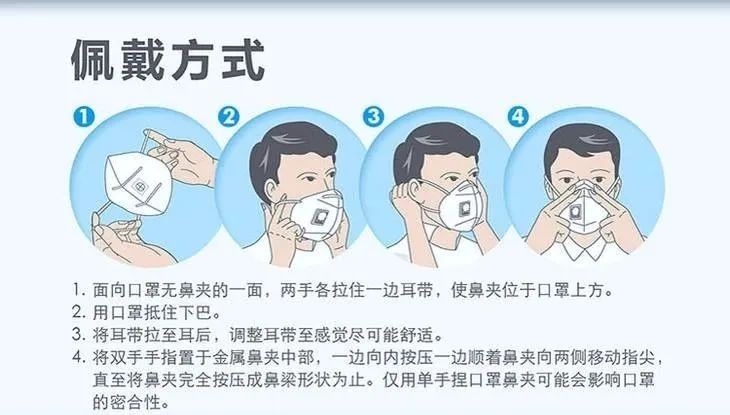 佩戴方式

1

2

3

4

1. 面向口罩无鼻夹的一面，两手各拉住一边耳带，使鼻夹位于口罩上方。
2. 用口罩抵住下巴。
3. 将耳带拉至耳后，调整耳带至感觉尽可能舒适。
4. 将双手手指置于金属鼻夹中部，一边向内按压一边顺着鼻夹向两侧移动指尖，直至将鼻夹完全按压成鼻梁形状为止。仅用单手捏口罩鼻夹可能会影响口罩的密合性。