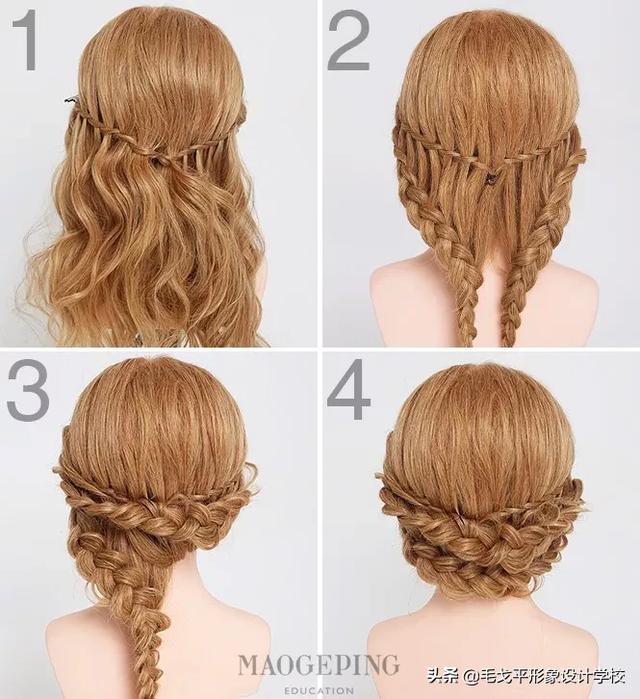 1

2

3

4

MAOGEPING
EDUCATION

头条 @毛戈平形象设计学校