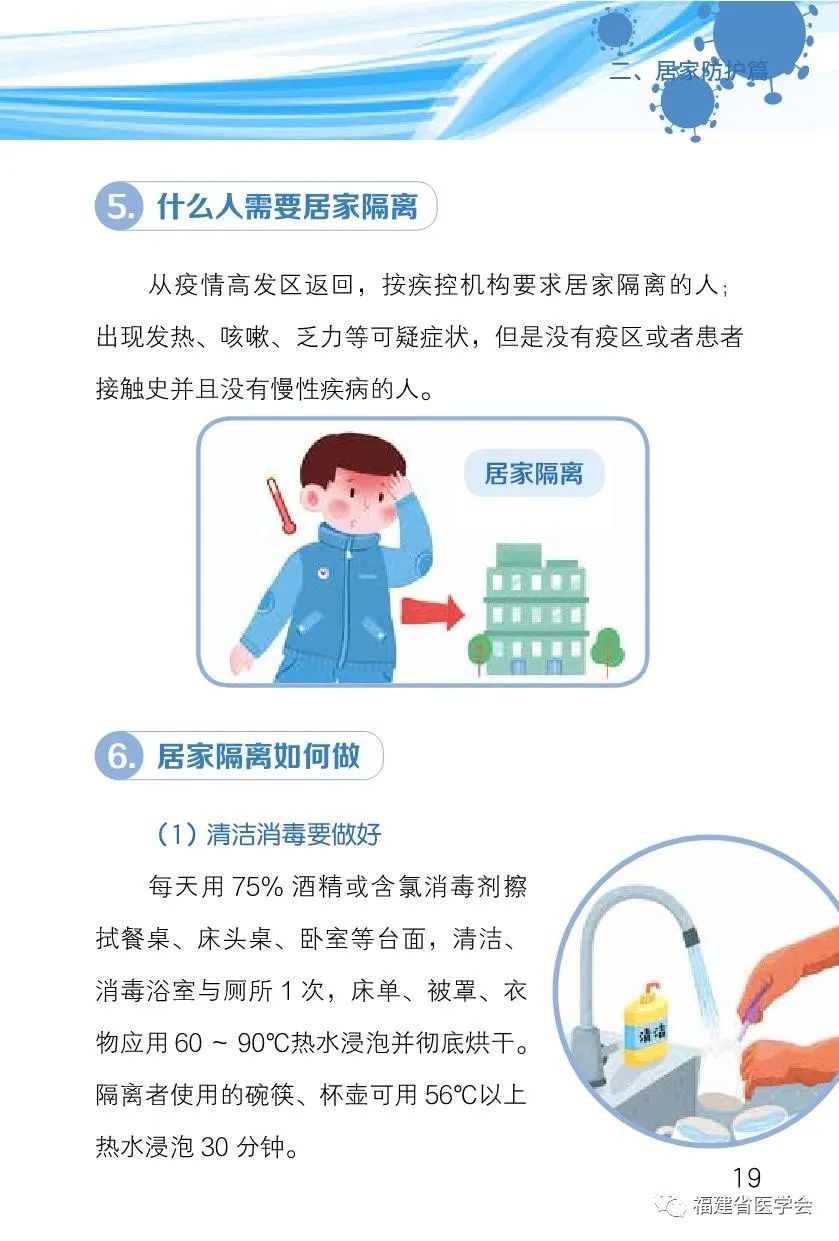 二、居家防护篇

5. 什么人需要居家隔离

从疫情高发区返回，按疾控机构要求居家隔离的人；出现发热、咳嗽、乏力等可疑症状，但是没有疫区或者患者接触史并且没有慢性疾病的人。

居家隔离

6. 居家隔离如何做

（1）清洁消毒要做好

每天用 75% 酒精或含氯消毒剂擦拭餐桌、床头桌、卧室等台面，清洁、消毒浴室与厕所 1 次，床单、被罩、衣物应用 60 ~ 90℃热水浸泡并彻底烘干。隔离者使用的碗筷、杯壶可用 56℃以上热水浸泡 30 分钟。

清洁

19

福建省医学会