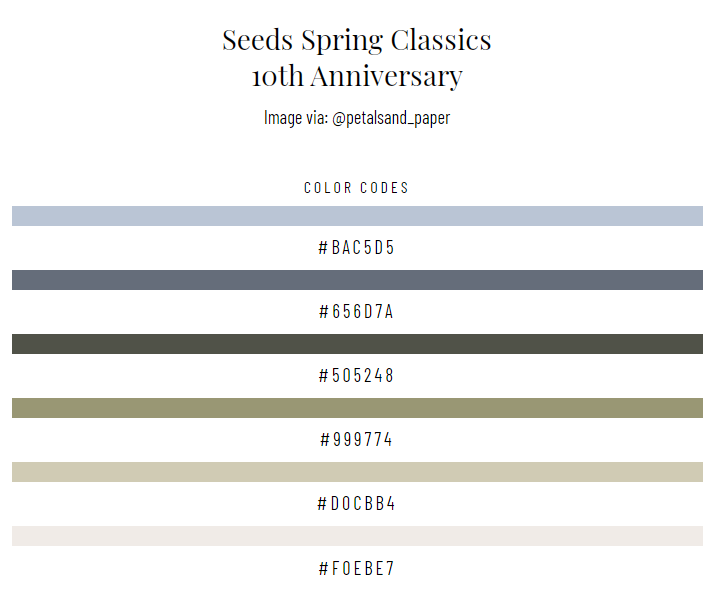 Seeds Spring Classics
10th Anniversary

Image via: @petalsand_paper

COLOR CODES

#BAC5D5

#656D7A

#505248

#999774

#D0CBB4

#F0EBE7