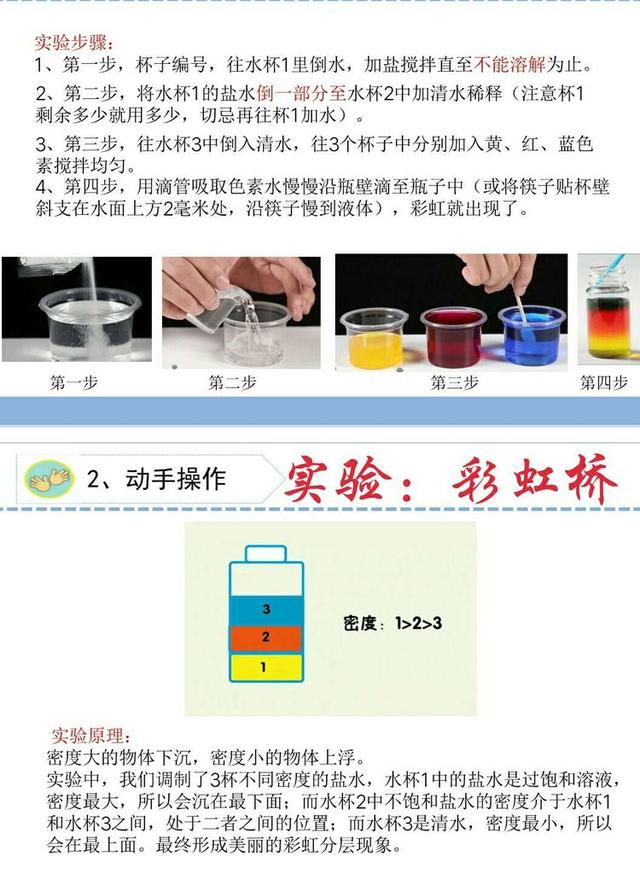 实验步骤：
1、第一步，杯子编号，往水杯1里倒水，加盐搅拌直至不能溶解为止。
2、第二步，将水杯1的盐水倒一部分至水杯2中加清水稀释（注意杯1剩余多少就用多少，切忌再往杯1加水）。
3、第三步，往水杯3中倒入清水，往3个杯子中分别加入黄、红、蓝色素搅拌均匀。
4、第四步，用滴管吸取色素水慢慢沿瓶壁滴至瓶子中（或将筷子贴杯壁斜支在水面上方2毫米处，沿筷子慢到液体），彩虹就出现了。

第一步

第二步

第三步

第四步

2、动手操作

实验：彩虹桥

3

2

1

密度：1>2>3

实验原理：
密度大的物体下沉，密度小的物体上浮。
实验中，我们调制了3杯不同密度的盐水，水杯1中的盐水是过饱和溶液，密度最大，所以会沉在最下面；而水杯2中不饱和盐水的密度介于水杯1和水杯3之间，处于二者之间的位置；而水杯3是清水，密度最小，所以会在最上面。最终形成美丽的彩虹分层现象。