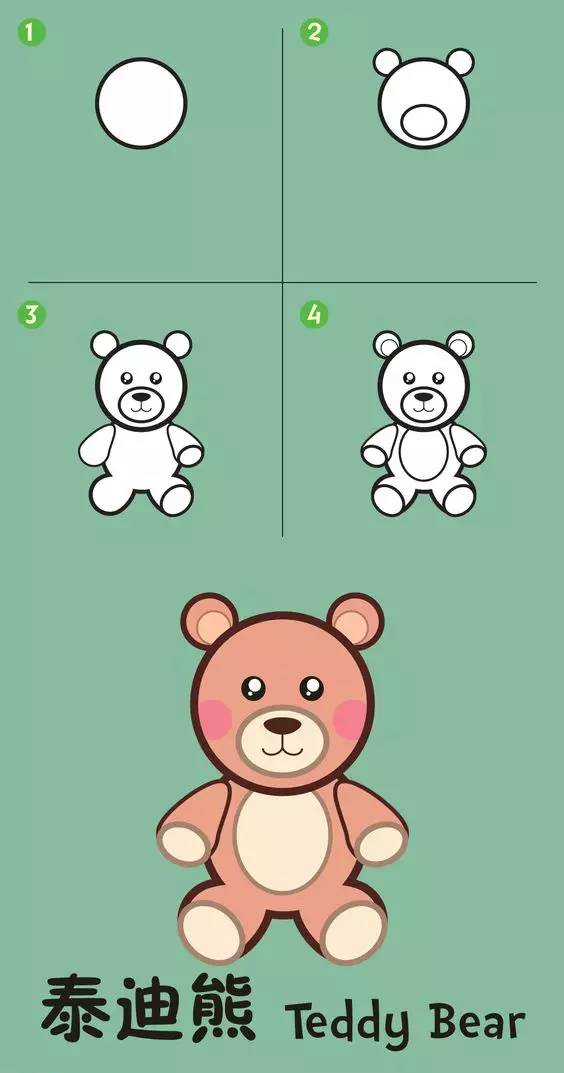 1
2
3
4
泰迪熊 Teddy Bear