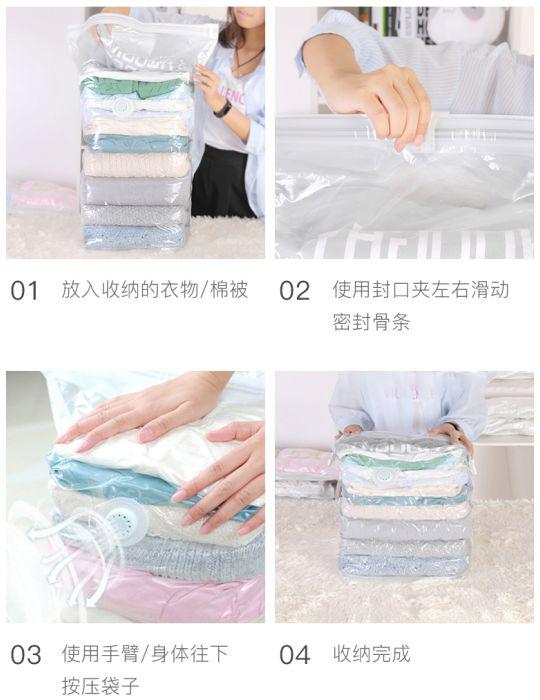 01 放入收纳的衣物/棉被

02 使用封口夹左右滑动密封骨条

03 使用手臂/身体往下按压袋子

04 收纳完成