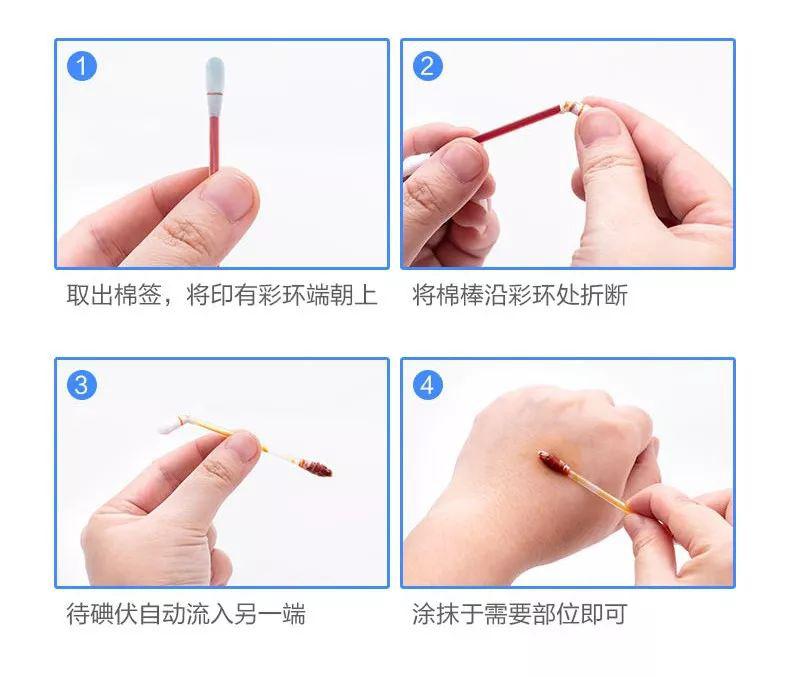 1
取出棉签，将印有彩环端朝上

2
将棉棒沿彩环处折断

3
待碘伏自动流入另一端

4
涂抹于需要部位即可