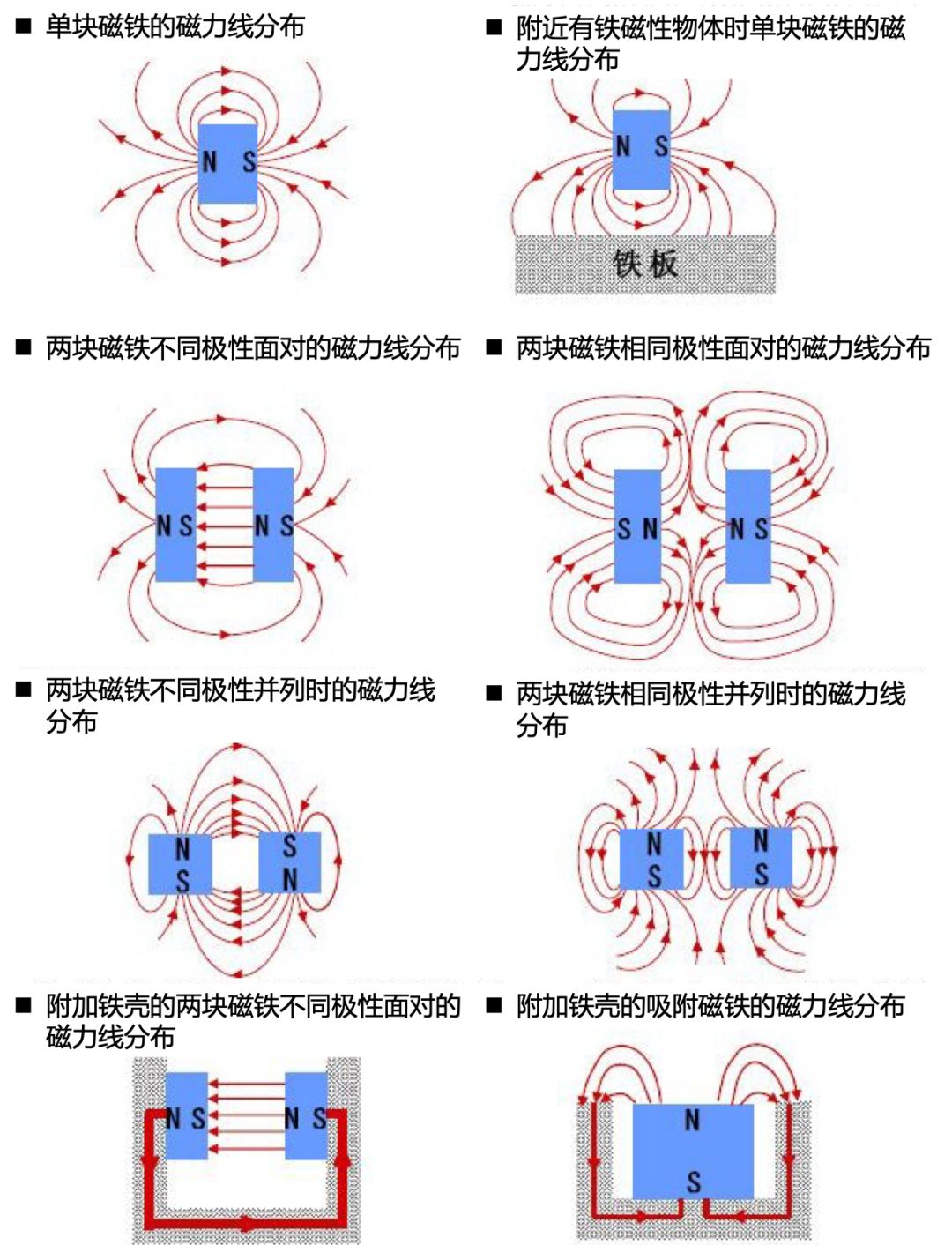 ■ 单块磁铁的磁力线分布

N S

■ 附近有铁磁性物体时单块磁铁的磁力线分布

N S

铁板

■ 两块磁铁不同极性面对的磁力线分布

N S N S

■ 两块磁铁相同极性面对的磁力线分布

S N N S

■ 两块磁铁不同极性并列时的磁力线分布

N S S N

■ 两块磁铁相同极性并列时的磁力线分布

N S N S

■ 附加铁壳的两块磁铁不同极性面对的磁力线分布

N S N S

■ 附加铁壳的吸附磁铁的磁力线分布

N S