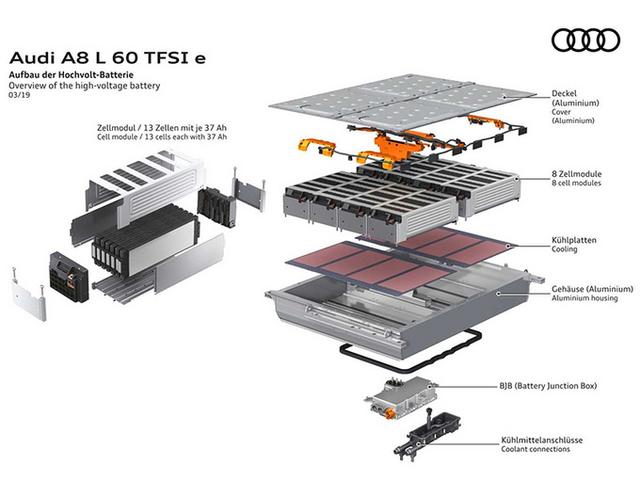 Audi A8 L 60 TFSI e
Aufbau der Hochvolt-Batterie
Overview of the high-voltage battery
03/19

Zellmodul / 13 Zellen mit je 37 Ah
Cell module / 13 cells each with 37 Ah

Deckel (Aluminium)
Cover (Aluminium)

8 Zellmodule
8 cell modules

Kühlplatten
Cooling

Gehäuse (Aluminium)
Aluminium housing

BJB (Battery Junction Box)

Kühlmittelanschlüsse
Coolant connections