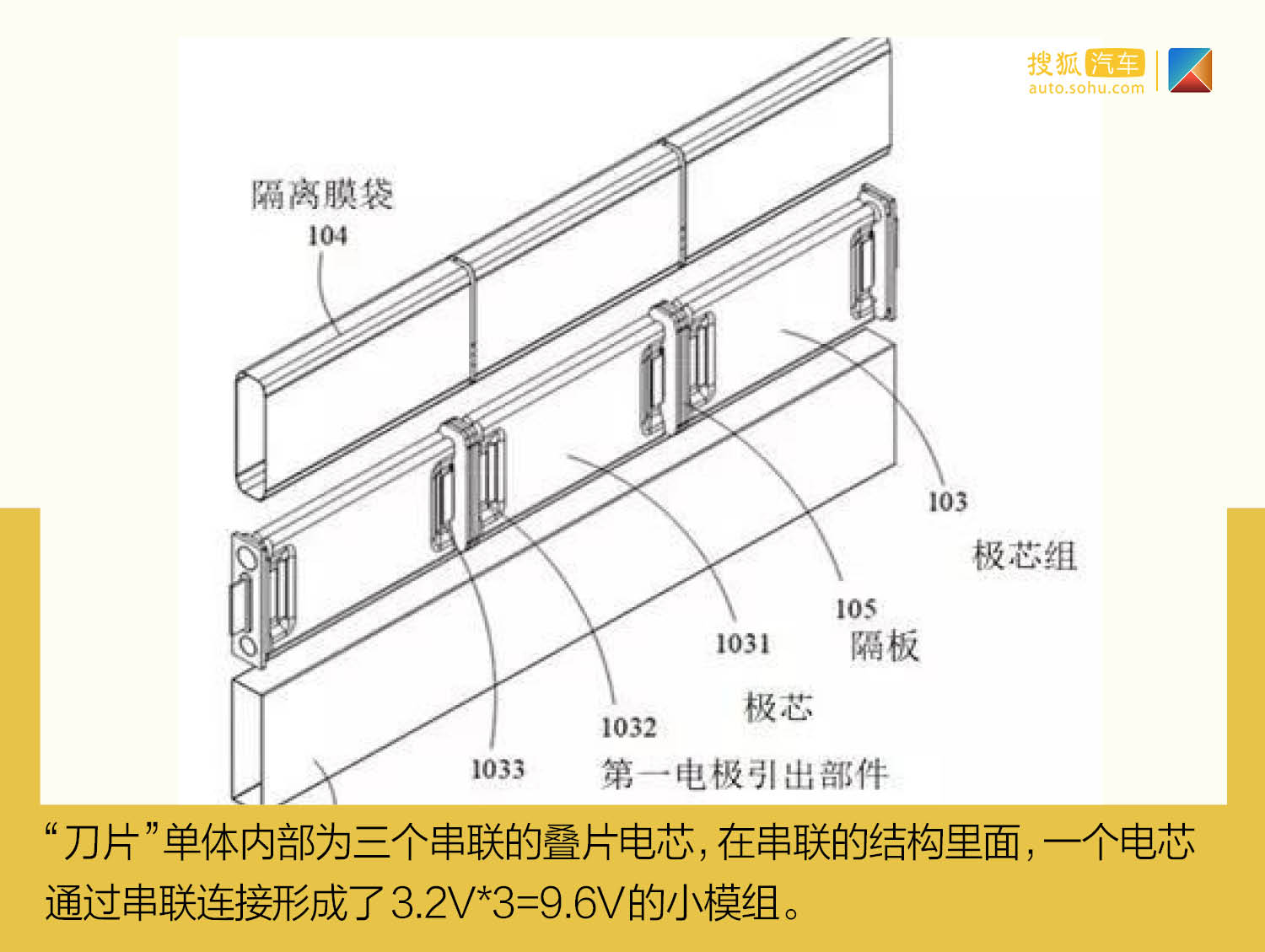 搜狐汽车
auto.sohu.com

隔离膜袋
104

103
极芯组

105
隔板

1031

极芯

1032

1033
第一电极引出部件

“刀片”单体内部为三个串联的叠片电芯，在串联的结构里面，一个电芯通过串联连接形成了3.2V*3=9.6V的小模组。