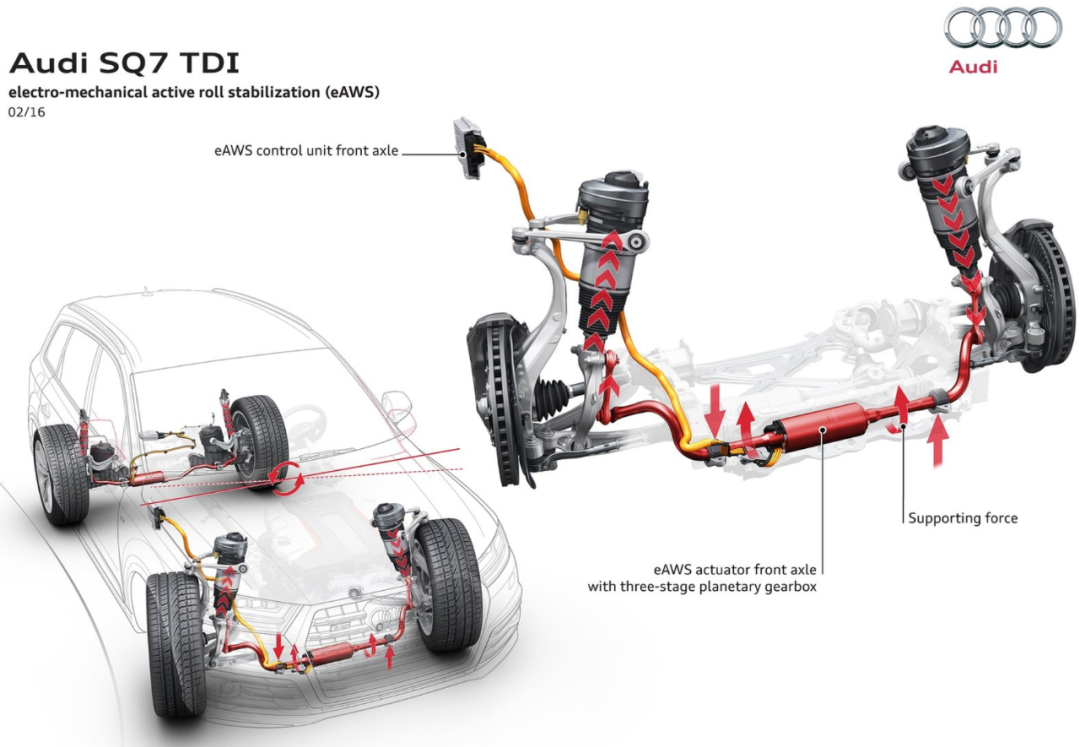 Audi SQ7 TDI
electro-mechanical active roll stabilization (eAWS)
02/16

Audi

eAWS control unit front axle

Supporting force

eAWS actuator front axle
with three-stage planetary gearbox