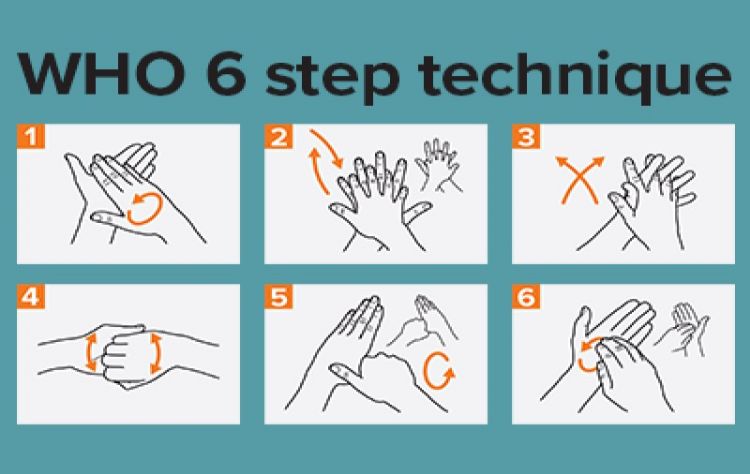 WHO 6 step technique

1

2

3

4

5

6