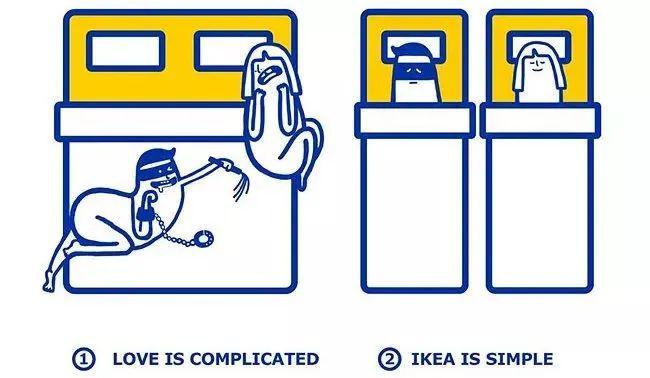 ① LOVE IS COMPLICATED

② IKEA IS SIMPLE