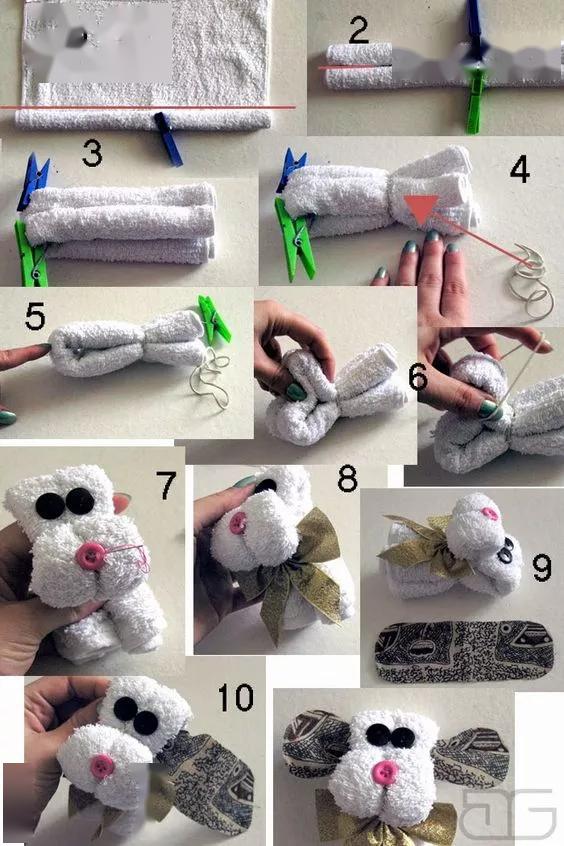 2
3
4
5
6
7
8
9
10
aG