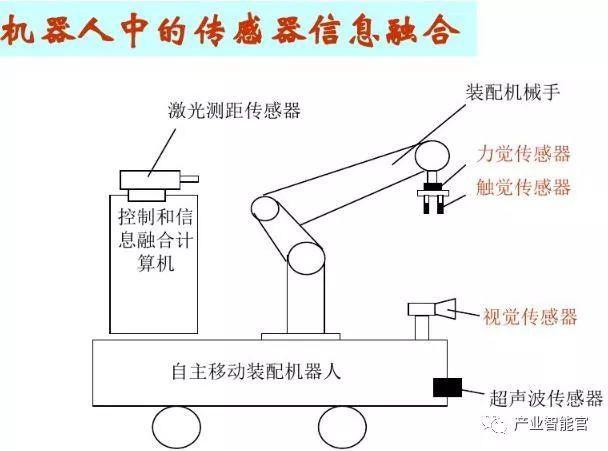 机器人中的传感器信息融合

激光测距传感器

装配机械手

力觉传感器

触觉传感器

控制和信息融合计算机

视觉传感器

自主移动装配机器人

超声波传感器

产业智能官