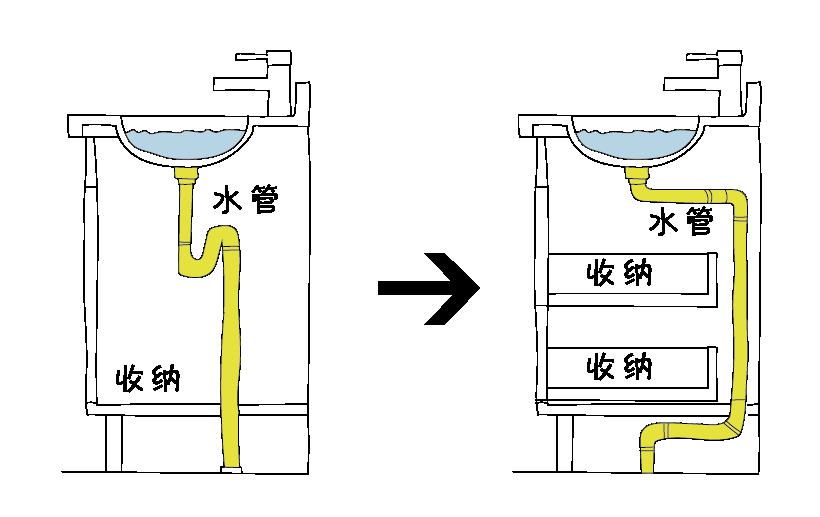 水管

收纳

水管

收纳

收纳