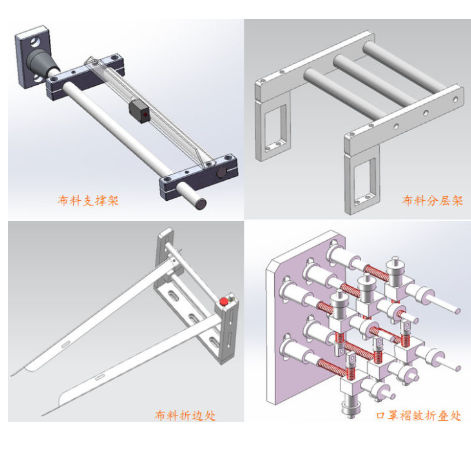 布料支撑架

布料分层架

布料折边处

口罩褶皱折叠处