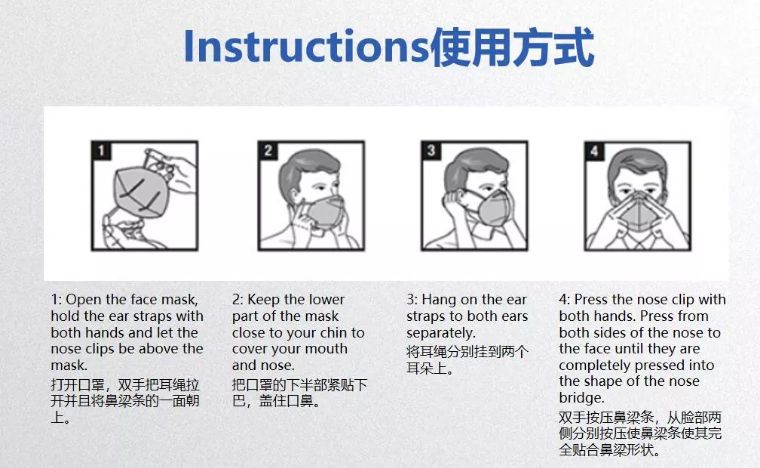 Instructions使用方式

1

2

3

4

1: Open the face mask, hold the ear straps with both hands and let the nose clips be above the mask.
打开口罩，双手把耳绳拉开并且将鼻梁条的一面朝上。

2: Keep the lower part of the mask close to your chin to cover your mouth and nose.
把口罩的下半部紧贴下巴，盖住口鼻。

3: Hang on the ear straps to both ears separately.
将耳绳分别挂到两个耳朵上。

4: Press the nose clip with both hands. Press from both sides of the nose to the face until they are completely pressed into the shape of the nose bridge.
双手按压鼻梁条，从脸部两侧分别按压使鼻梁条使其完全贴合鼻梁形状。