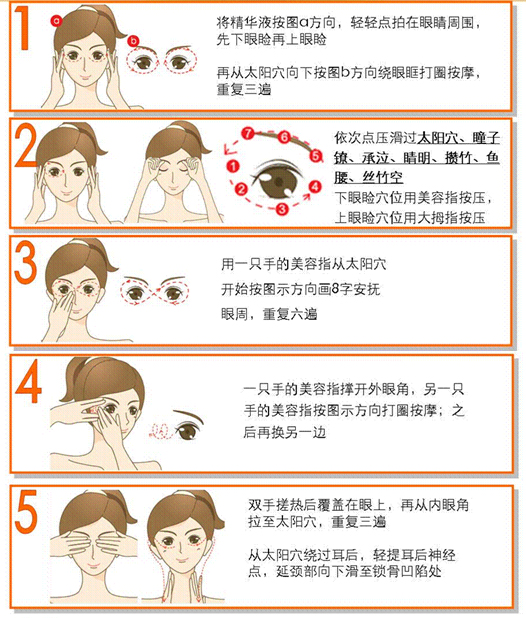 1

a

b

将精华液按图a方向，轻轻点拍在眼睛周围，先下眼睑再上眼睑

再从太阳穴向下按图b方向绕眼眶打圈按摩，重复三遍

2

7 6 5 1 2 3 4

依次点压滑过太阳穴、瞳子髎、承泣、睛明、攒竹、鱼腰、丝竹空

下眼睑穴位用美容指按压，上眼睑穴位用大拇指按压

3

用一只手的美容指从太阳穴开始按图示方向画8字安抚眼周，重复六遍

4

一只手的美容指撑开外眼角，另一只手的美容指按图示方向打圈按摩；之后再换另一边

5

双手搓热后覆盖在眼上，再从内眼角拉至太阳穴，重复三遍

从太阳穴绕过耳后，轻提耳后神经点，延颈部向下滑至锁骨凹陷处