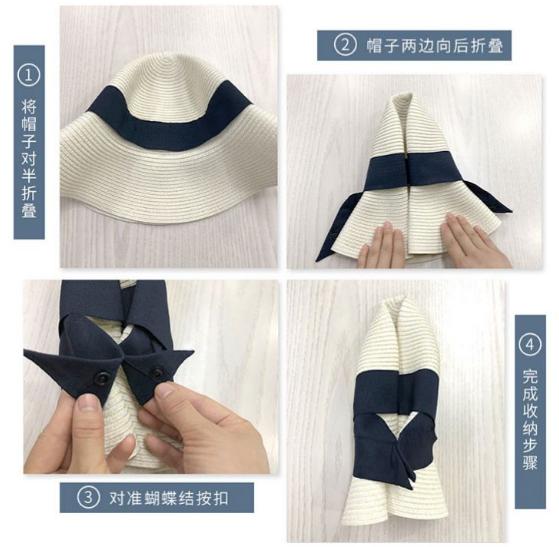 ① 将帽子对半折叠

② 帽子两边向后折叠

③ 对准蝴蝶结按扣

④ 完成收纳步骤